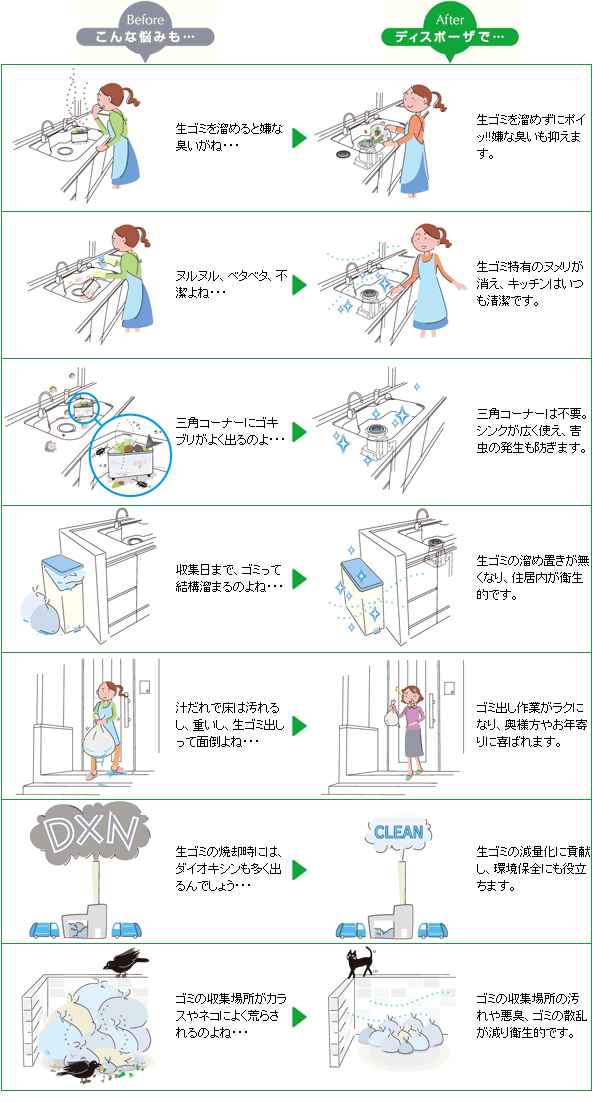 Before
こんな悩みも…

After
ディスポーザで…

生ゴミを溜めると嫌な臭いがね・・・

生ゴミを溜めずにポイッ!!嫌な臭いも抑えます。

ヌルヌル、ベタベタ、不潔よね・・・

生ゴミ特有のヌメリが消え、キッチンはいつも清潔です。

三角コーナーにゴキブリがよく出るのよ・・・

三角コーナーは不要。シンクが広く使え、害虫の発生も防ぎます。

収集日まで、ゴミって結構溜まるのよね・・・

生ゴミの溜め置きが無くなり、住居内が衛生的です。

汁だれで床は汚れるし、重いし、生ゴミ出しって面倒よね・・・

ゴミ出し作業がラクになり、奥様方やお年寄りに喜ばれます。

DXN

生ゴミの焼却時には、ダイオキシンも多く出るんでしょう・・・

CLEAN

生ゴミの減量化に貢献し、環境保全にも役立ちます。

ゴミの収集場所がカラスやネコによく荒らされるのよね・・・

ゴミの収集場所の汚れや悪臭、ゴミの散乱が減り衛生的です。